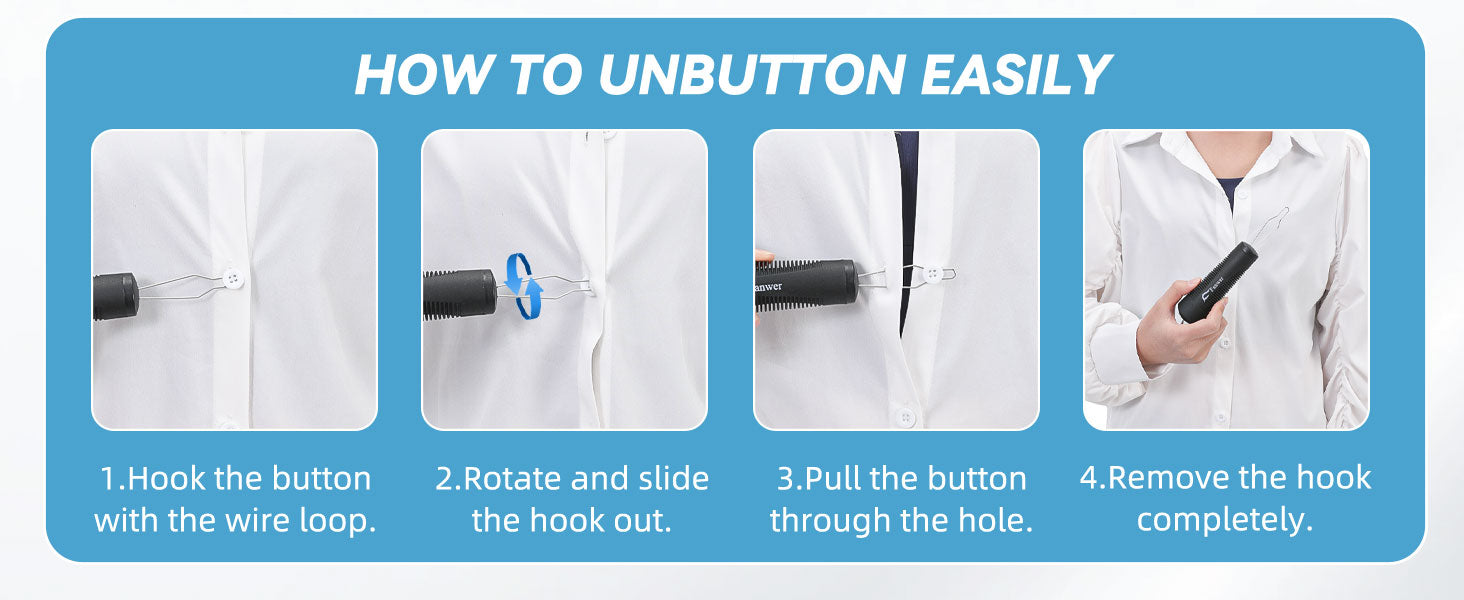 HOW TO UNBUTTON EASILY

anwer

1.Hook the button with the wire loop.

2.Rotate and slide the hook out.

3.Pull the button through the hole.

4.Remove the hook completely.